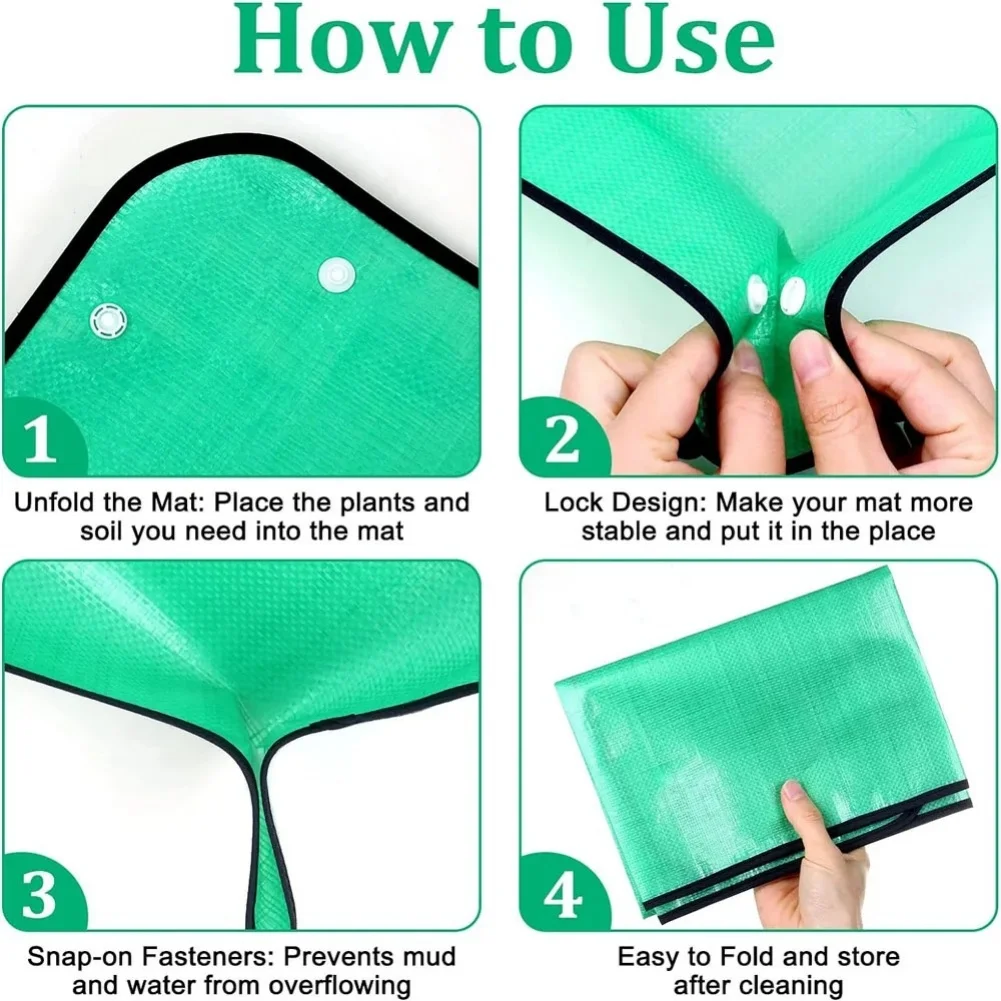 How to Use

1

Unfold the Mat: Place the plants and soil you need into the mat

2

Lock Design: Make your mat more stable and put it in the place

3

Snap-on Fasteners: Prevents mud and water from overflowing

4

Easy to Fold and store after cleaning